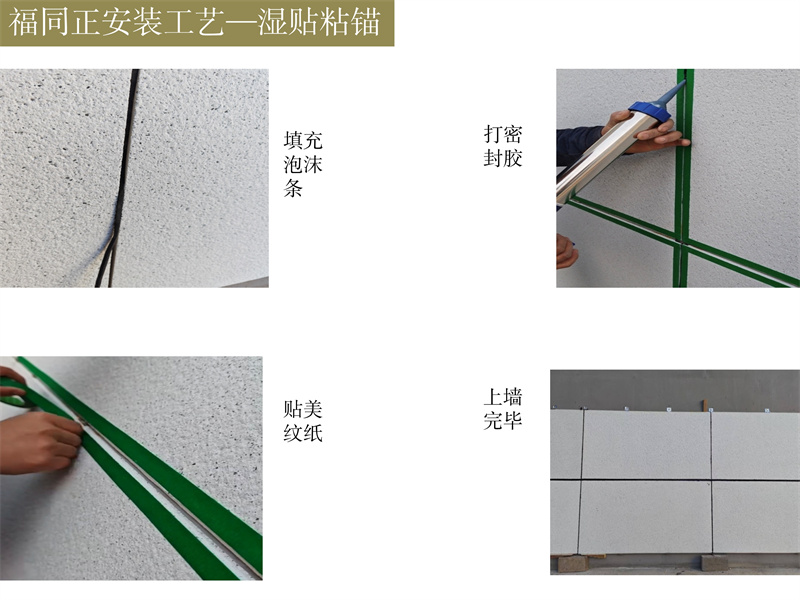 福同正安装工艺—湿贴粘锚

填充泡沫条

打密封胶

贴美纹纸

上墙完毕